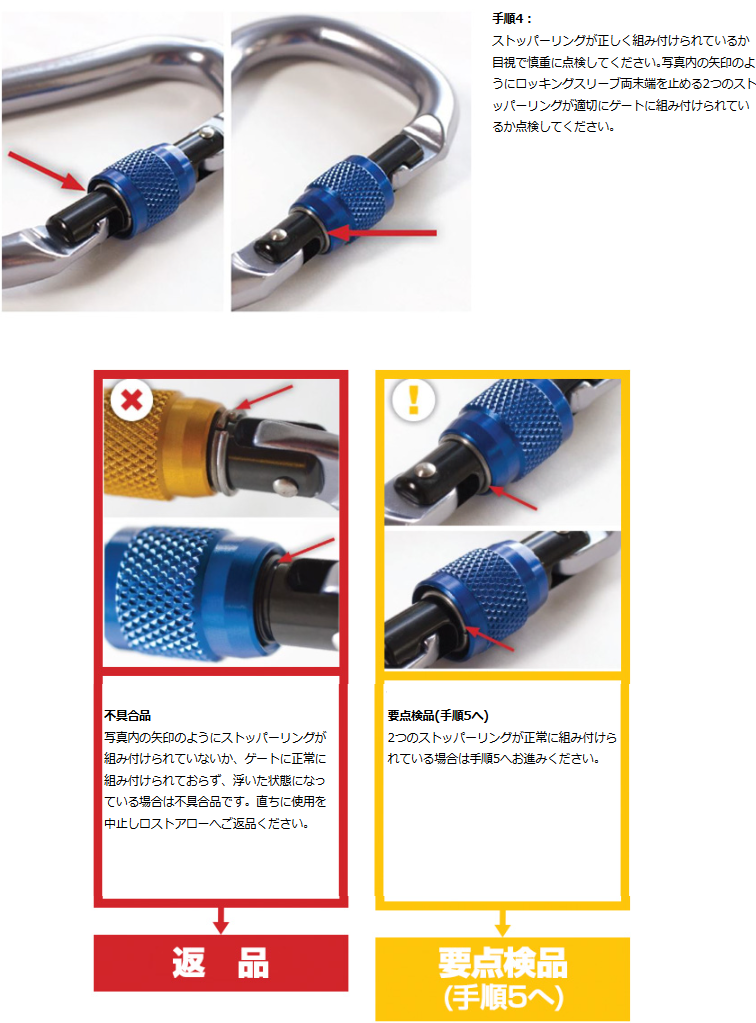 手順4：
ストッパーリングが正しく組み付けられているか目視で慎重に点検してください。写真内の矢印のようにロッキングスリーブ両末端を止める2つのストッパーリングが適切にゲートに組み付けられているか点検してください。

不具合品
写真内の矢印のようにストッパーリングが組み付けられていないか、ゲートに正常に組み付けられておらず、浮いた状態になっている場合は不具合品です。直ちに使用を中止しロストアローへご返品ください。

返　品

要点検品(手順5へ)
2つのストッパーリングが正常に組み付けられている場合は手順5へお進みください。

要点検品
(手順5へ)